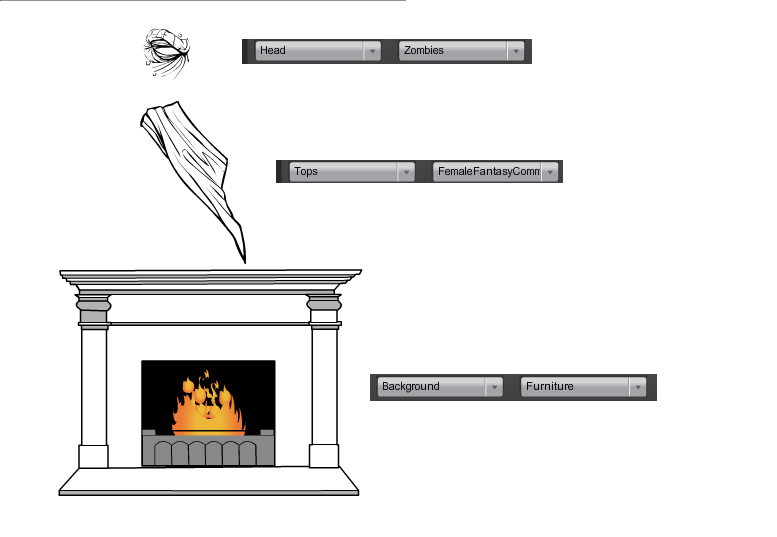 Head
Zombies
Tops
FemaleFantasyComm
Background
Furniture