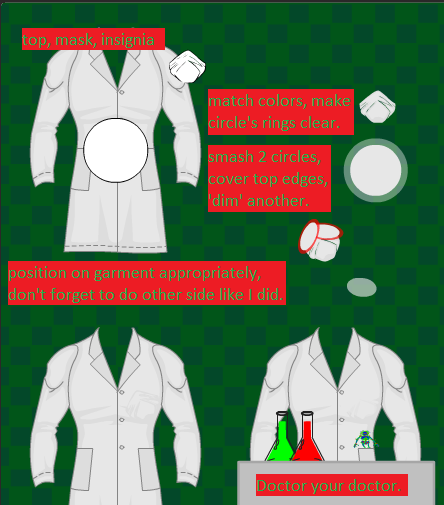 top, mask, insignia

match colors, make circle's rings clear.

smash 2 circles, cover top edges, 'dim' another.

position on garment appropriately, don't forget to do other side like I did.

Doctor your doctor.